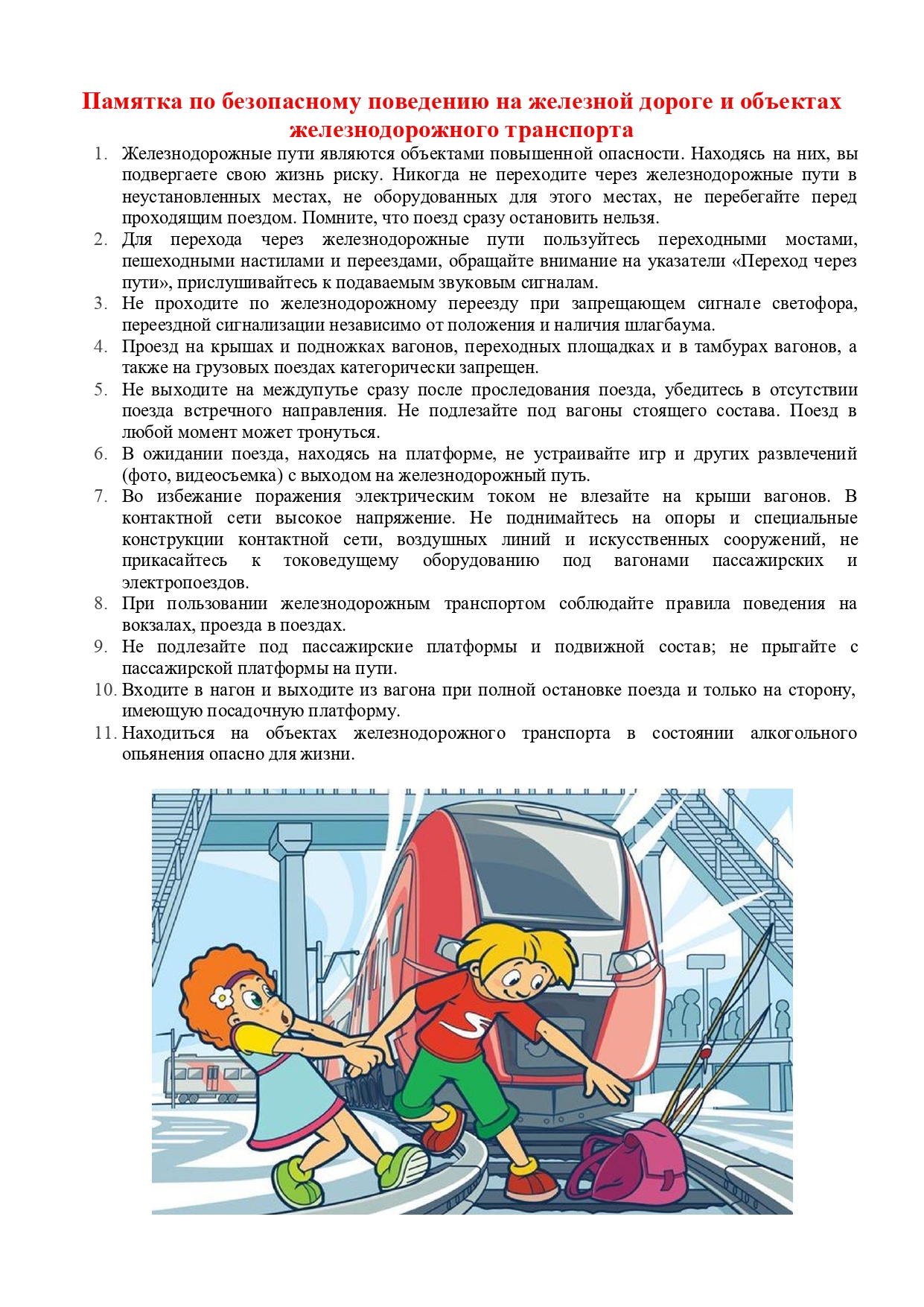 Памятка по безопасному поведению на железной дороге и объектах железнодорожного транспорта

1. Железнодорожные пути являются объектами повышенной опасности. Находясь на них, вы подвергаете свою жизнь риску. Никогда не переходите через железнодорожные пути в неустановленных местах, не оборудованных для этого местах, не перебегайте перед проходящим поездом. Помните, что поезд сразу остановить нельзя.
2. Для перехода через железнодорожные пути пользуйтесь переходными мостами, пешеходными настилами и переездами, обращайте внимание на указатели «Переход через пути», прислушивайтесь к подаваемым звуковым сигналам.
3. Не проходите по железнодорожному переезду при запрещающем сигнале светофора, переездной сигнализации независимо от положения и наличия шлагбаума.
4. Проезд на крышах и подножках вагонов, переходных площадках и в тамбурах вагонов, а также на грузовых поездах категорически запрещен.
5. Не выходите на междупутье сразу после проследования поезда, убедитесь в отсутствии поезда встречного направления. Не подлезайте под вагоны стоящего состава. Поезд в любой момент может тронуться.
6. В ожидании поезда, находясь на платформе, не устраивайте игр и других развлечений (фото, видеосъемка) с выходом на железнодорожный путь.
7. Во избежание поражения электрическим током не влезайте на крыши вагонов. В контактной сети высокое напряжение. Не поднимайтесь на опоры и специальные конструкции контактной сети, воздушных линий и искусственных сооружений, не прикасайтесь к токоведущему оборудованию под вагонами пассажирских и электропоездов.
8. При пользовании железнодорожным транспортом соблюдайте правила поведения на вокзалах, проезда в поездах.
9. Не подлезайте под пассажирские платформы и подвижной состав; не прыгайте с пассажирской платформы на пути.
10. Входите в нагон и выходите из вагона при полной остановке поезда и только на сторону, имеющую посадочную платформу.
11. Находиться на объектах железнодорожного транспорта в состоянии алкогольного опьянения опасно для жизни.